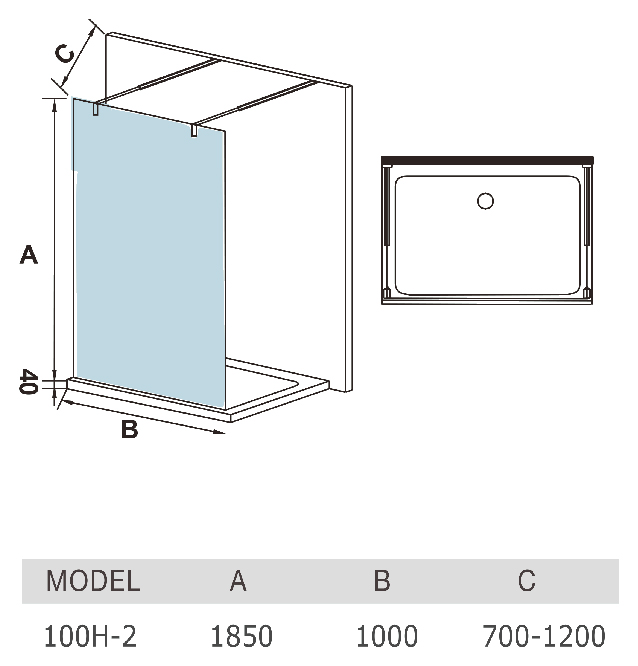 C

A

40

B

| MODEL | A | B | C |
|---|---|---|---|
| 100H-2 | 1850 | 1000 | 700-1200 |