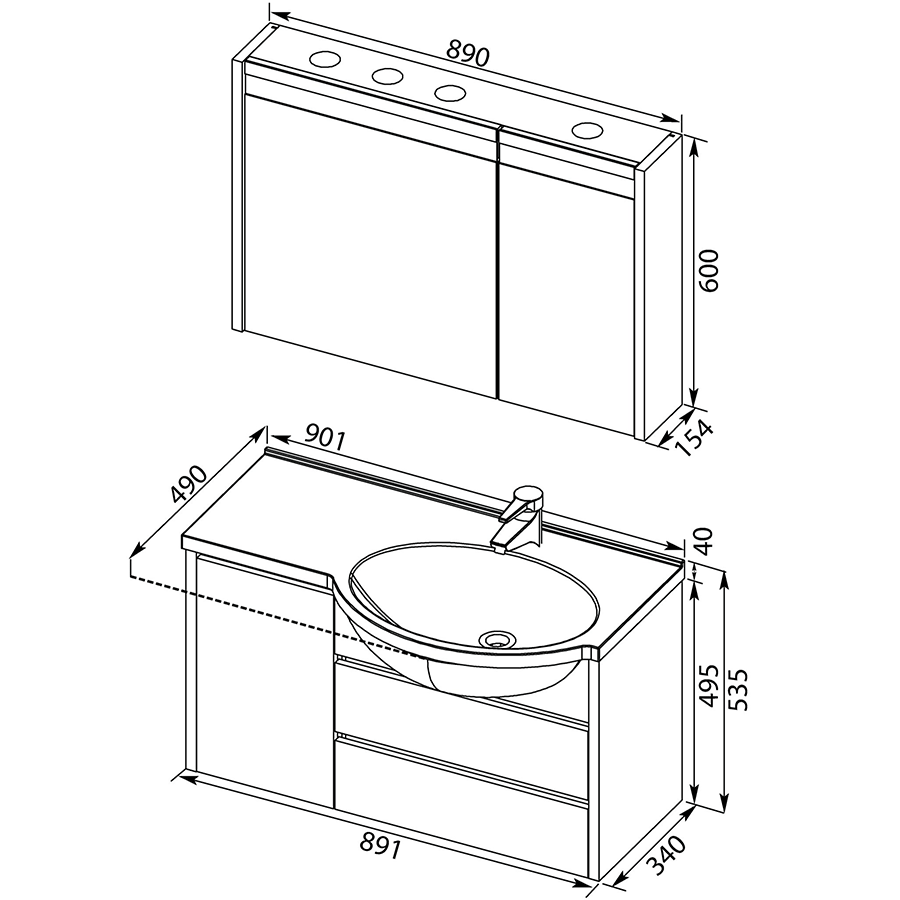 890
600
154
901
490
40
495
535
891
340