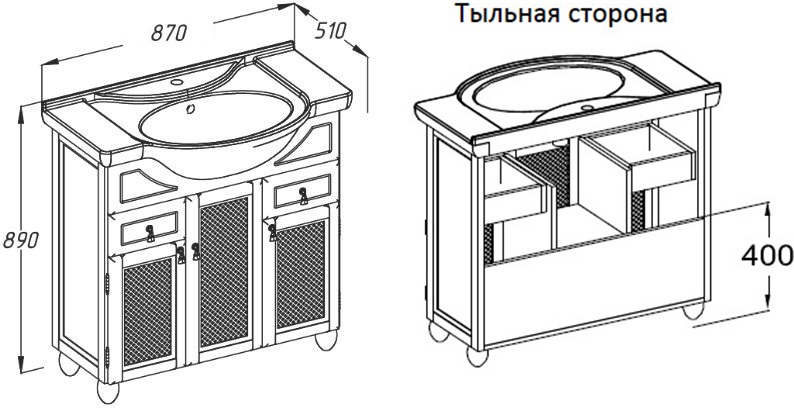 870
510
890
Тыльная сторона
400