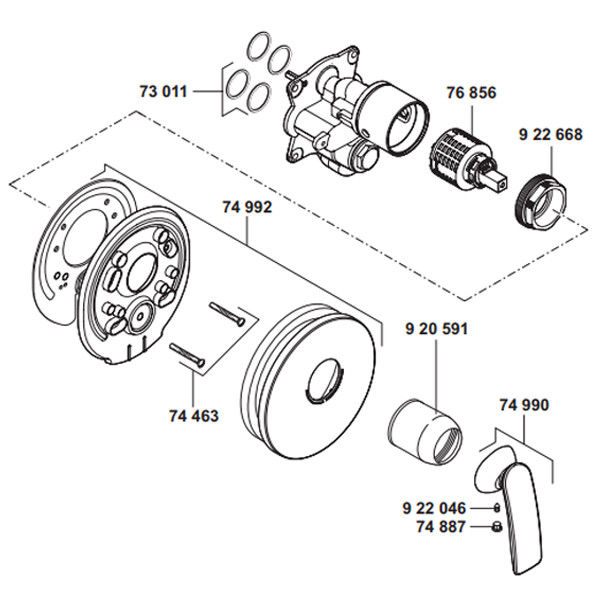 73 011
76 856
9 22 668
74 992
9 20 591
74 463
74 990
9 22 046
74 887