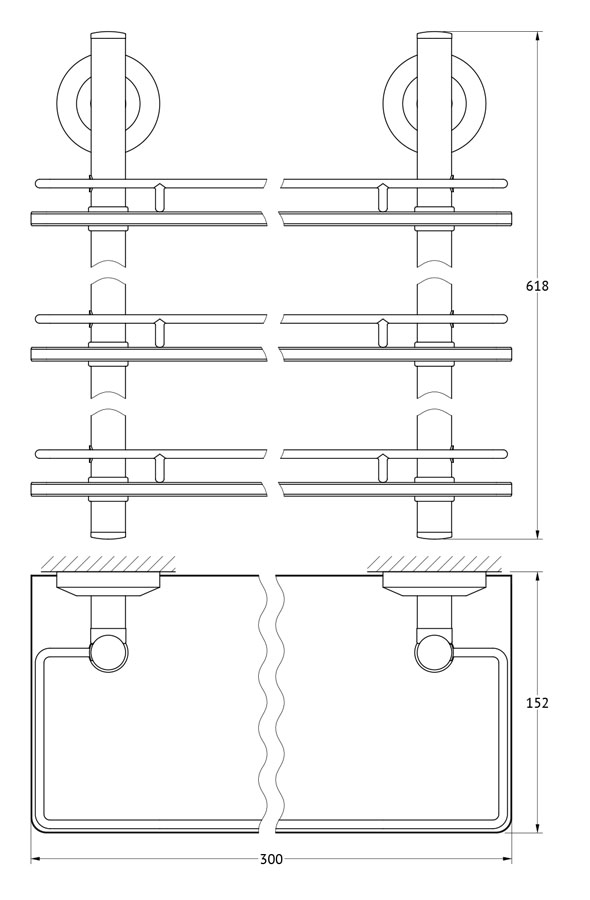 618

152

300