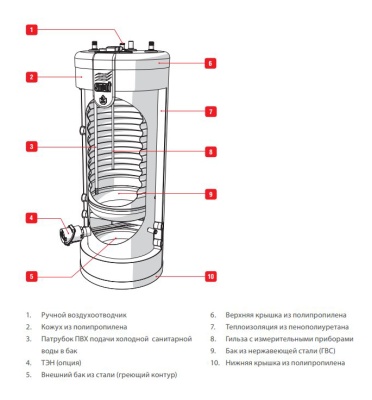 1
2
3
4
5
6
7
8
9
10

1. Ручной воздухоотводчик
2. Кожух из полипропилена
3. Патрубок ПВХ подачи холодной санитарной воды в бак
4. ТЭН (опция)
5. Внешний бак из стали (греющий контур)

6. Верхняя крышка из полипропилена
7. Теплоизоляция из пенополиуретана
8. Гильза с измерительными приборами
9. Бак из нержавеющей стали (ГВС)
10. Нижняя крышка из полипропилена