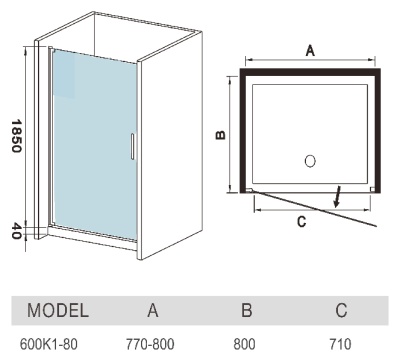 1850

40

A

B

C

| MODEL | A | B | C |
|---|---|---|---|
| 600K1-80 | 770-800 | 800 | 710 |