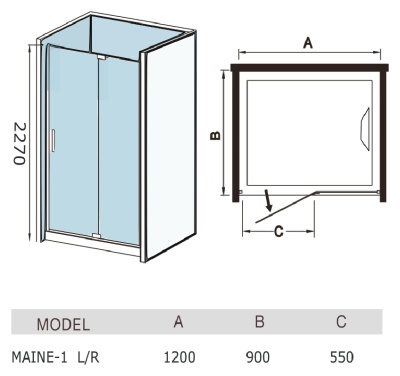 2270

A

B

C

| MODEL | A | B | C |
|---|---|---|---|
| MAINE-1 L/R | 1200 | 900 | 550 |