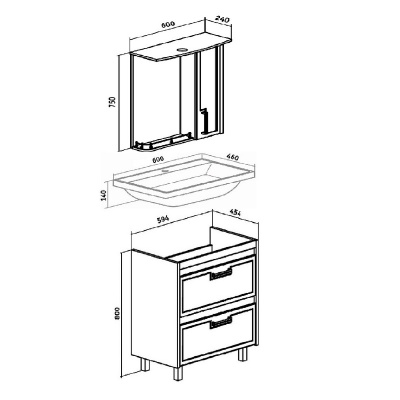 600
240
750
600
460
140
594
454
800