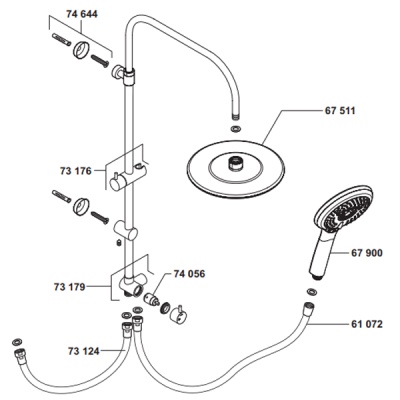 74 644

67 511

73 176

67 900

74 056

73 179

61 072

73 124